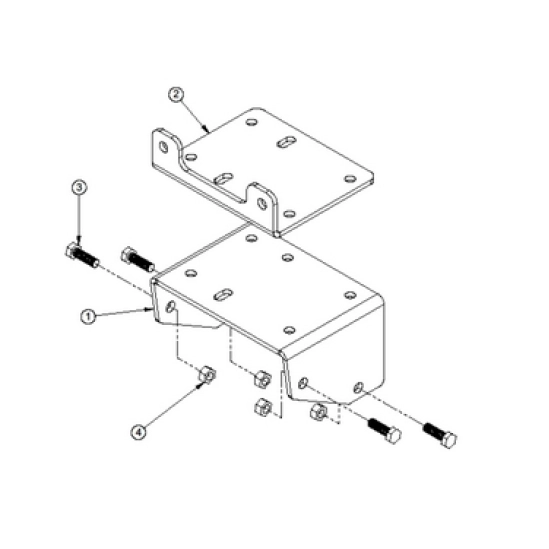 2
3
1
4