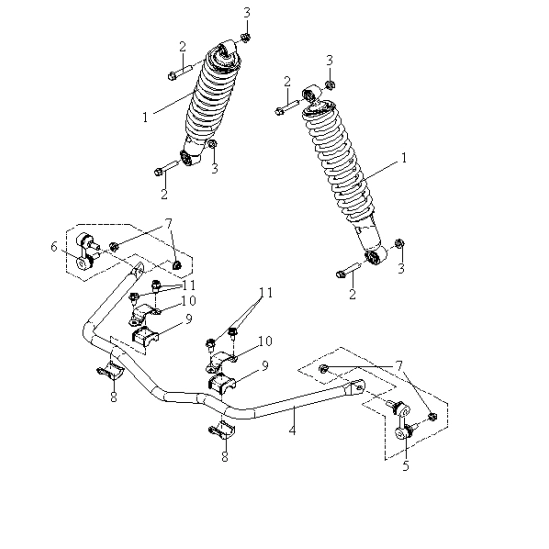 3
2
1
3
2
3
2
1
3
2
7
6
11
10
9
11
10
9
7
8
4
8
5