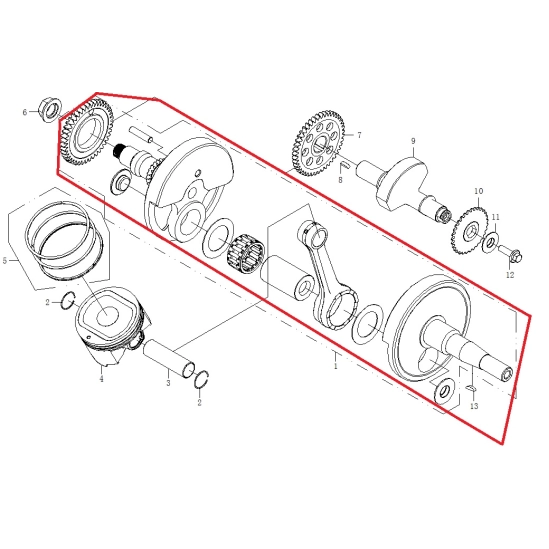 6
7
9
8
10
11
12
5
2
4
3
2
1
13