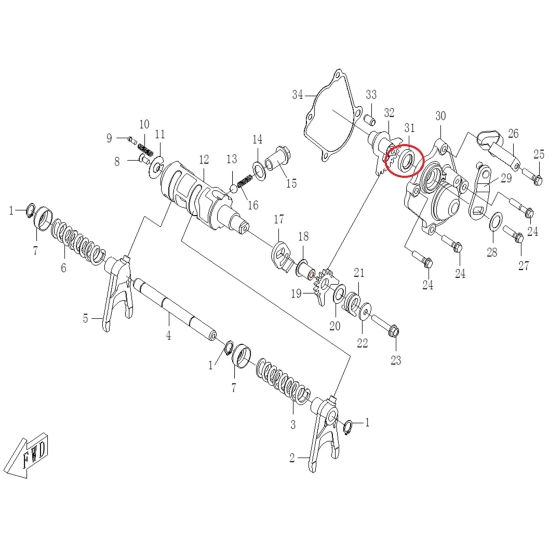 34
33
32
31
30
26
25
29
24
28
27
24
24
10
9
11
8
12
13
14
15
16
17
18
19
21
20
22
23
1
7
6
5
4
1
7
3
1
2
FWD