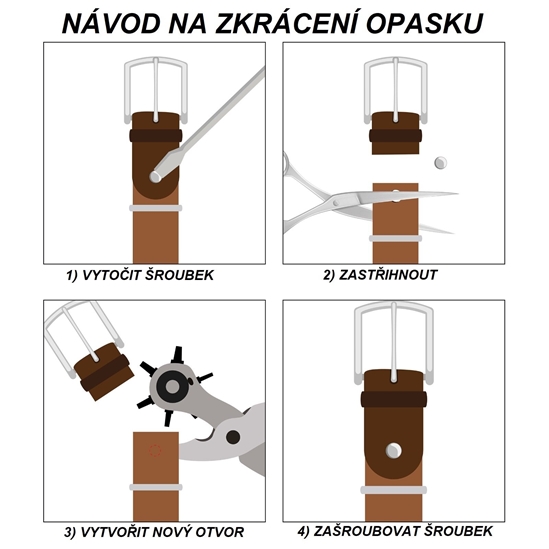 NÁVOD NA ZKRÁCENÍ OPASKU

1) VYTOČIT ŠROUBEK

2) ZASTŘIHNOUT

3) VYTVOŘIT NOVÝ OTVOR

4) ZAŠROUBOVAT ŠROUBEK