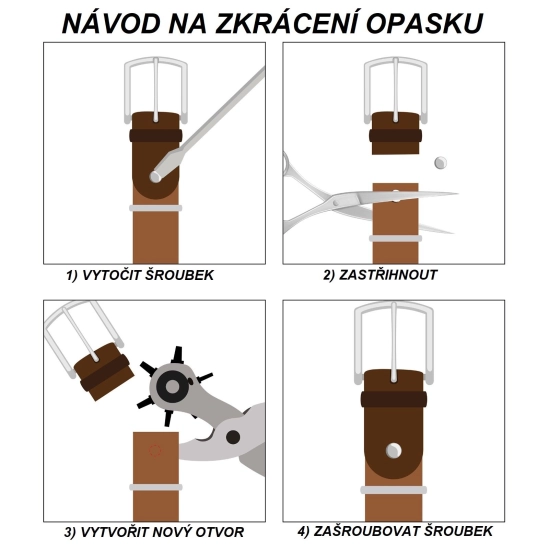 NÁVOD NA ZKRÁCENÍ OPASKU

1) VYTOČIT ŠROUBEK

2) ZASTŘIHNOUT

3) VYTVOŘIT NOVÝ OTVOR

4) ZAŠROUBOVAT ŠROUBEK